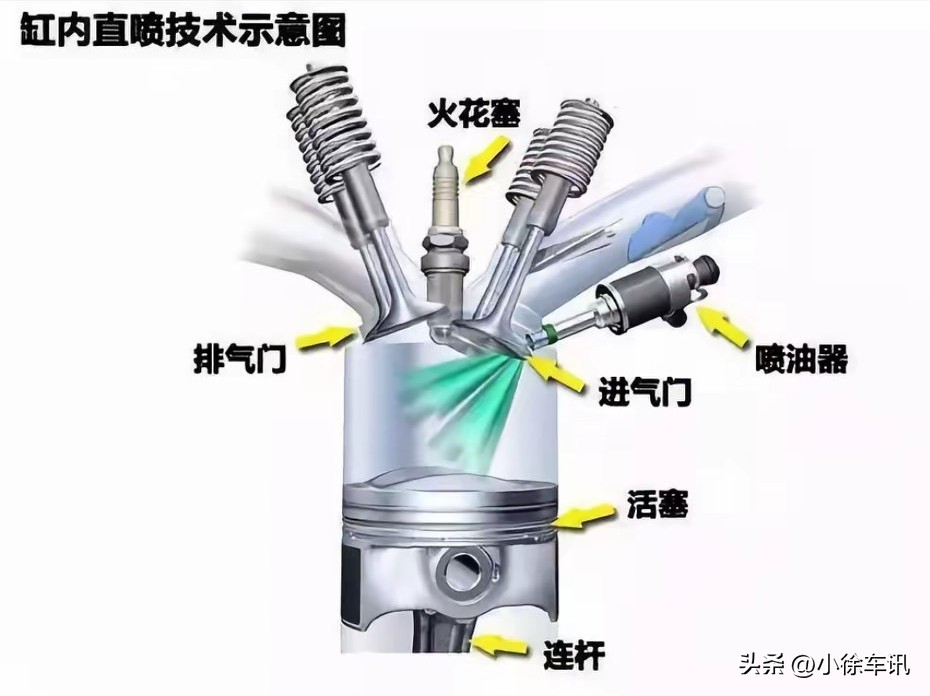 缸内直喷技术示意图

火花塞

排气门

喷油器

进气门

活塞

连杆

头条 @小徐车讯