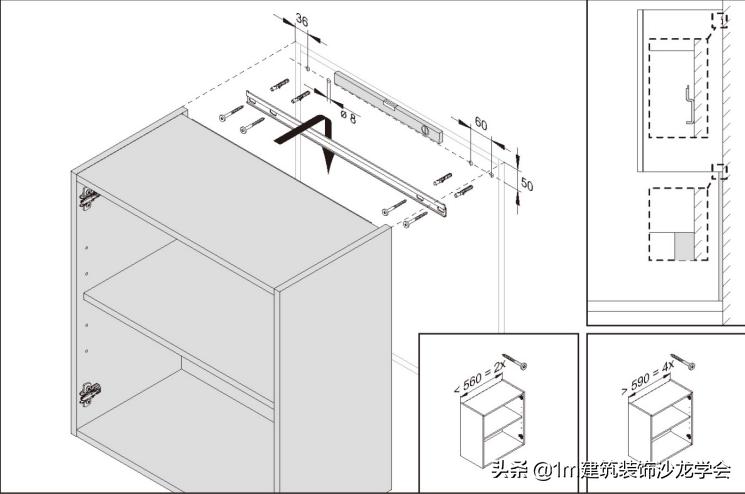 36

ø 8

60

50

< 560 = 2x

> 590 = 4x

头条 @1m建筑装饰沙龙学会