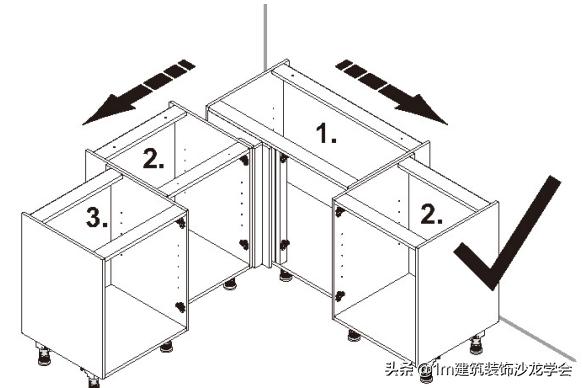 1.
2.
3.
2.
头条 @1m建筑装饰沙龙学会