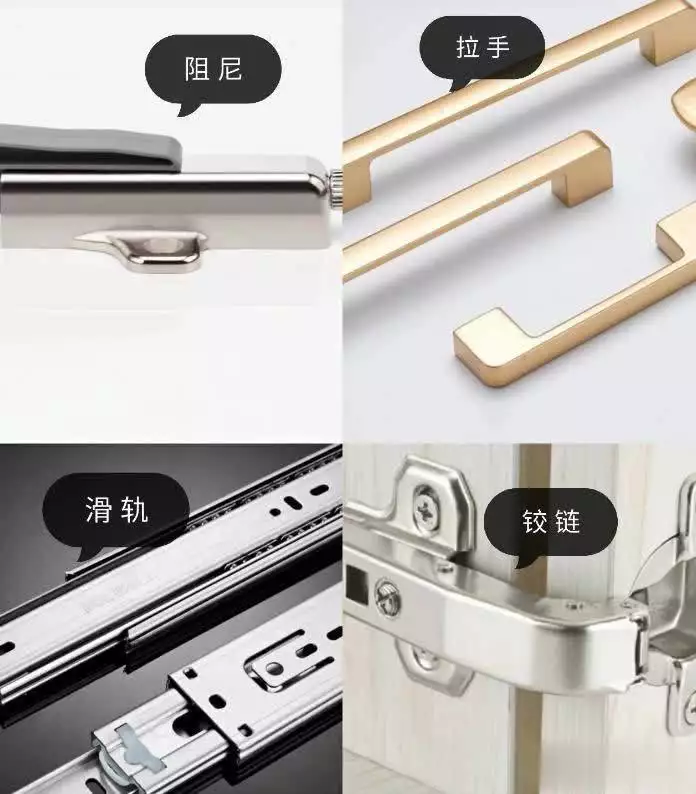 阻尼

拉手

滑轨

铰链