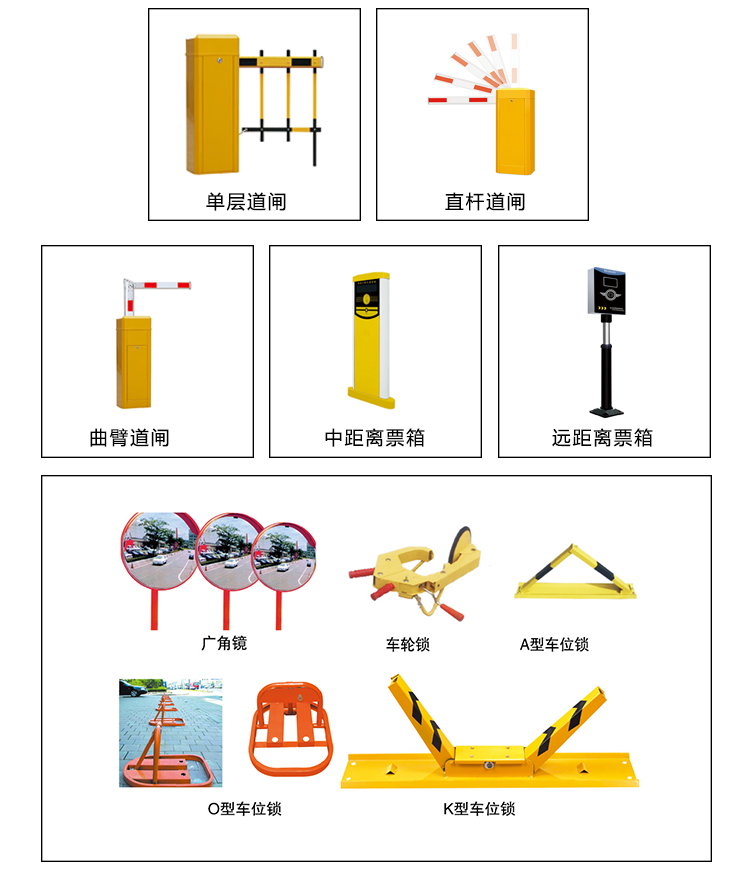 单层道闸

直杆道闸

曲臂道闸

中距离票箱

远距离票箱

广角镜

车轮锁

A型车位锁

O型车位锁

K型车位锁