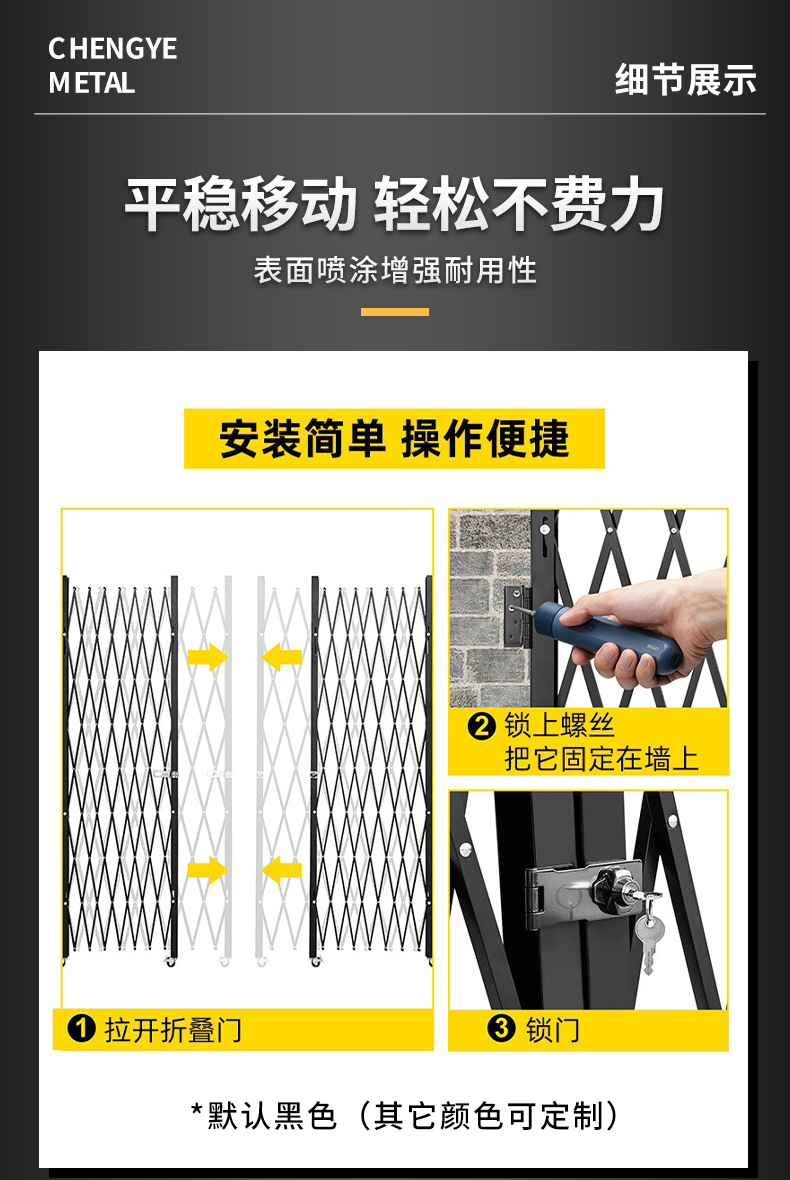 CHENGYE
METAL

细节展示

平稳移动 轻松不费力

表面喷涂增强耐用性

安装简单 操作便捷

❶ 拉开折叠门

❷ 锁上螺丝
把它固定在墙上

❸ 锁门

*默认黑色（其它颜色可定制）