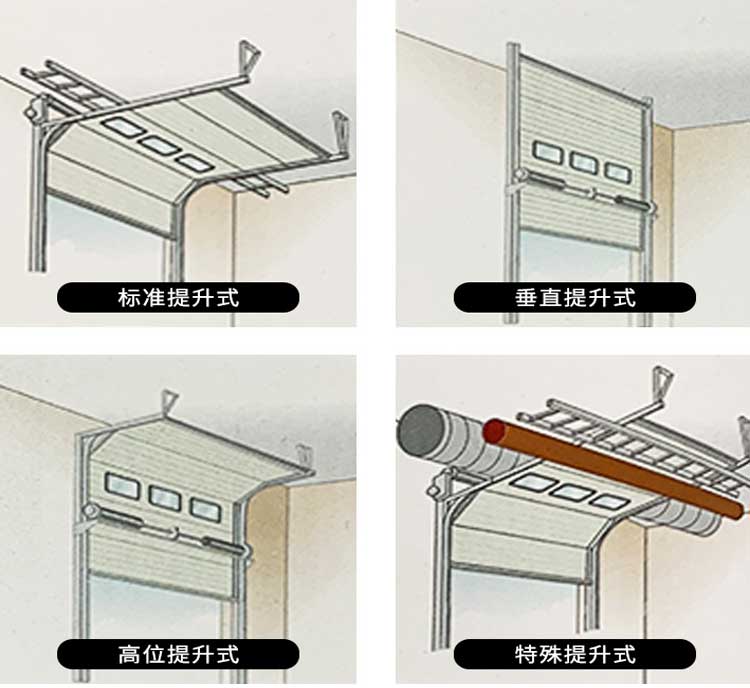 标准提升式

垂直提升式

高位提升式

特殊提升式