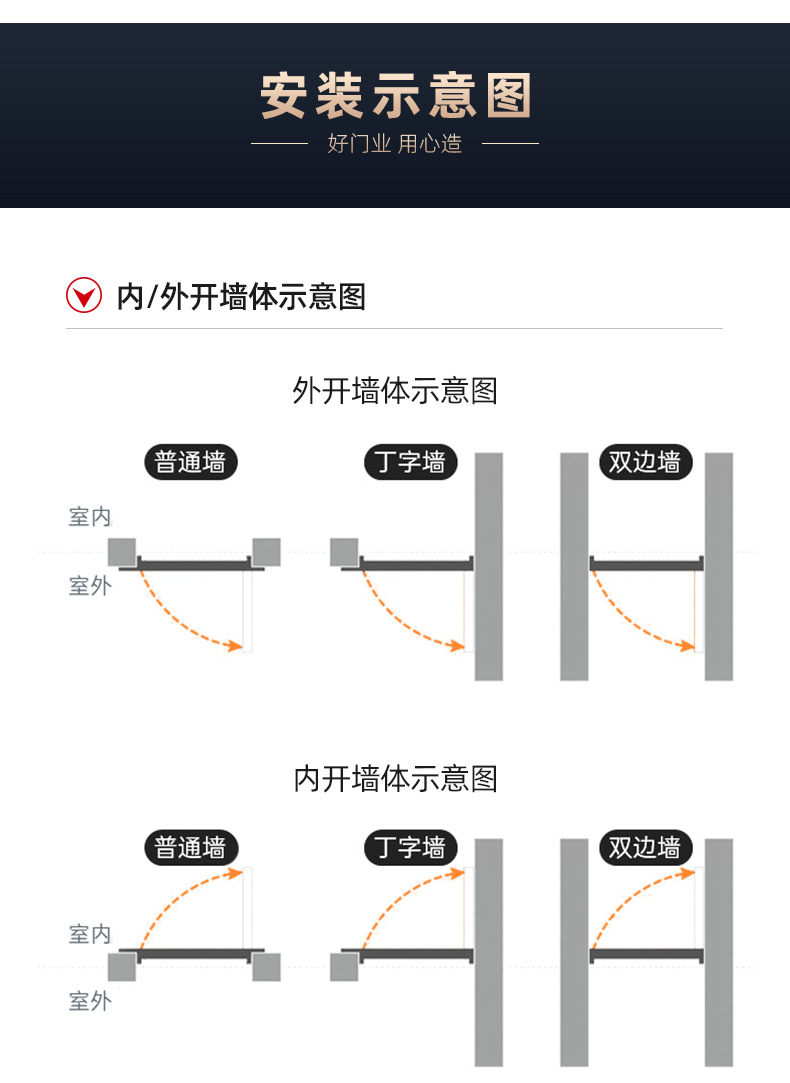 安装示意图

好门业 用心造

内/外开墙体示意图

外开墙体示意图

普通墙

丁字墙

双边墙

室内

室外

内开墙体示意图

普通墙

丁字墙

双边墙

室内

室外