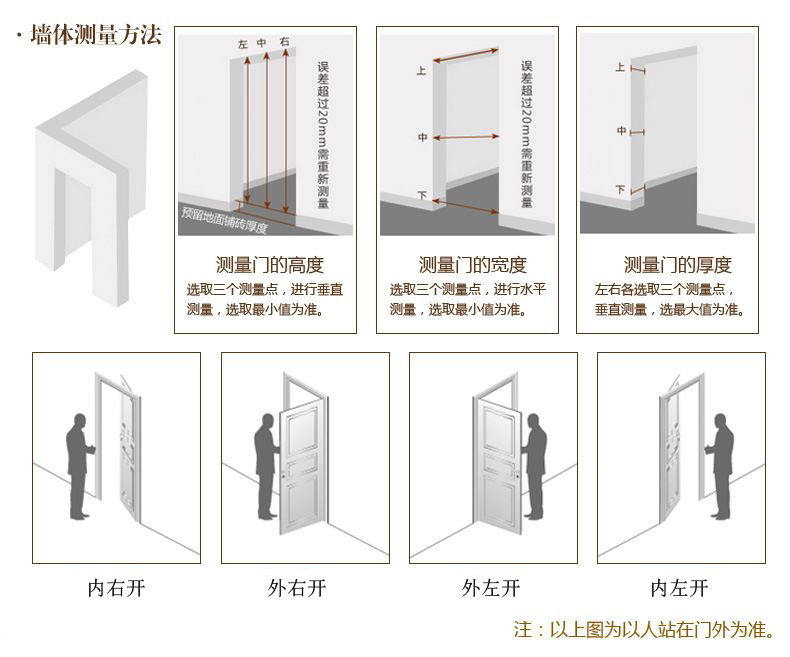 · 墙体测量方法

左 中 右

误差超过20mm需重新测量

预留地面铺砖厚度

测量门的高度
选取三个测量点，进行垂直测量，选取最小值为准。

上
中
下

误差超过20mm需重新测量

测量门的宽度
选取三个测量点，进行水平测量，选取最小值为准。

上
中
下

测量门的厚度
左右各选取三个测量点，垂直测量，选最大值为准。

内右开

外右开

外左开

内左开

注：以上图为以人站在门外为准。