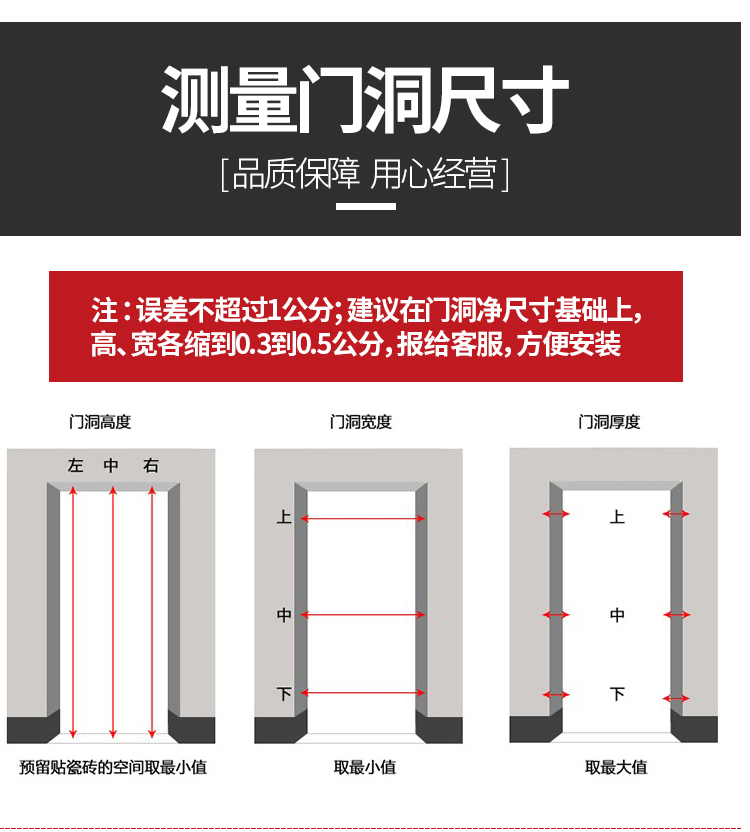 测量门洞尺寸

[品质保障 用心经营]

注：误差不超过1公分；建议在门洞净尺寸基础上，高、宽各缩到0.3到0.5公分，报给客服，方便安装

门洞高度

左 中 右

预留贴瓷砖的空间取最小值

门洞宽度

上

中

下

取最小值

门洞厚度

上

中

下

取最大值