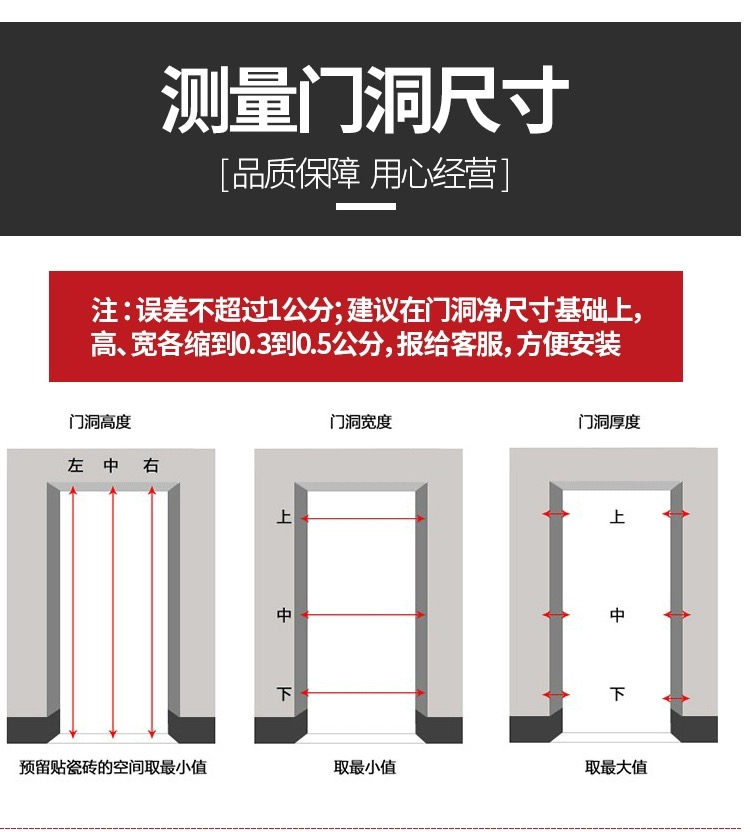 测量门洞尺寸

[品质保障 用心经营]

注：误差不超过1公分；建议在门洞净尺寸基础上，高、宽各缩到0.3到0.5公分，报给客服，方便安装

门洞高度

左 中 右

预留贴瓷砖的空间取最小值

门洞宽度

上

中

下

取最小值

门洞厚度

上

中

下

取最大值